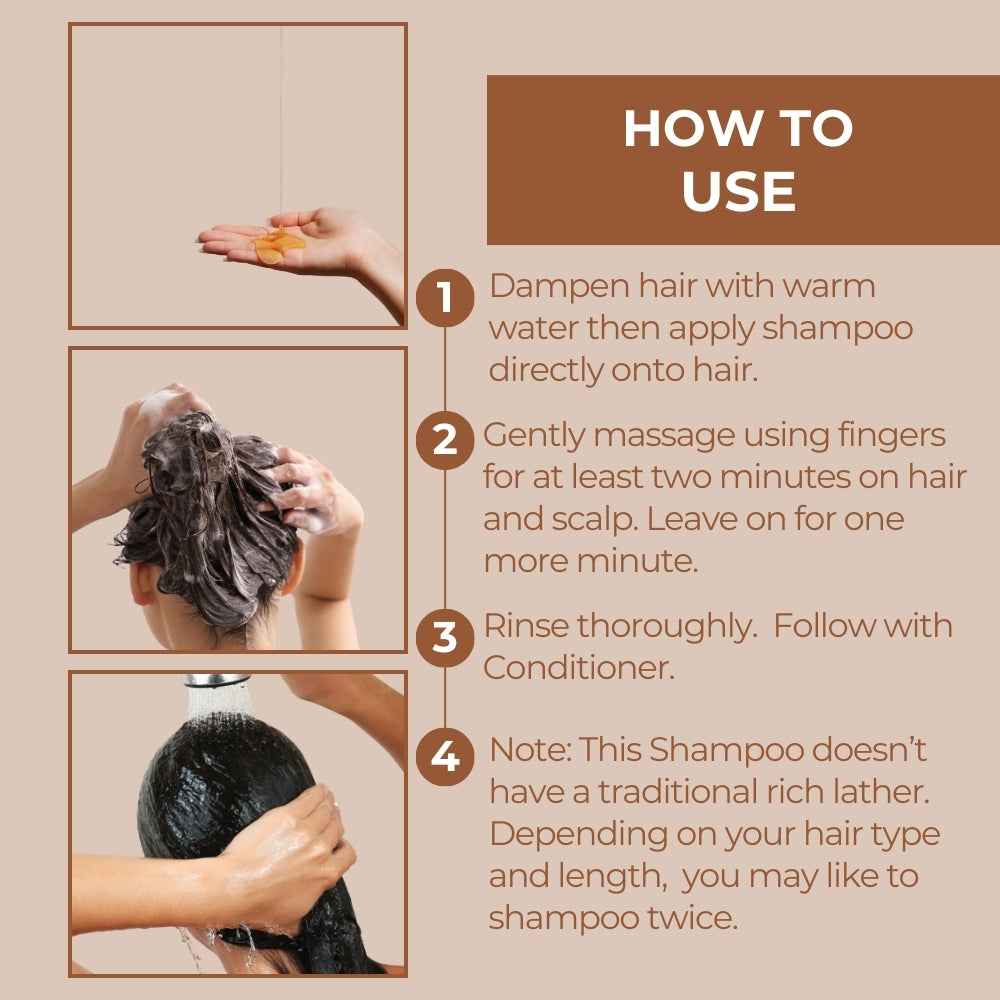 HOW TO USE

1 Dampen hair with warm water then apply shampoo directly onto hair.

2 Gently massage using fingers for at least two minutes on hair and scalp. Leave on for one more minute.

3 Rinse thoroughly. Follow with Conditioner.

4 Note: This Shampoo doesn't have a traditional rich lather. Depending on your hair type and length, you may like to shampoo twice.