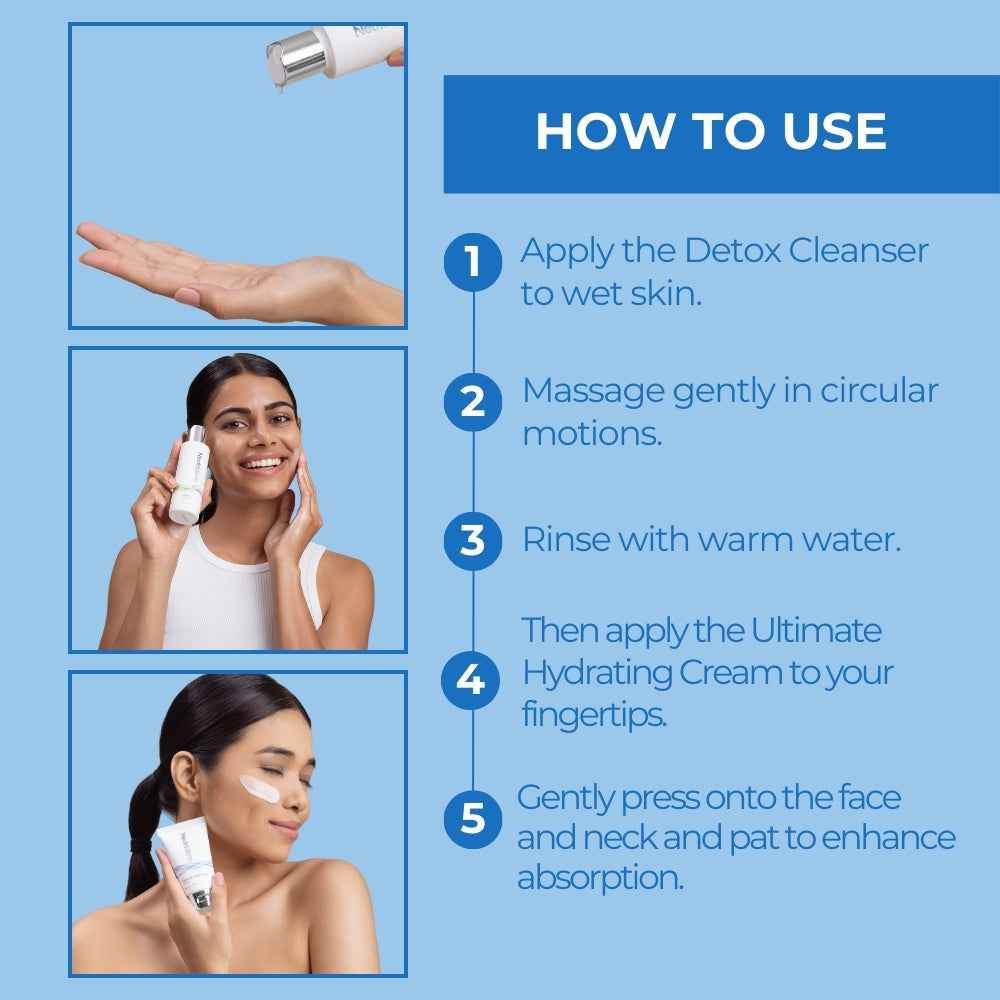 HOW TO USE

1 Apply the Detox Cleanser to wet skin.

2 Massage gently in circular motions.

3 Rinse with warm water.

4 Then apply the Ultimate Hydrating Cream to your fingertips.

5 Gently press onto the face and neck and pat to enhance absorption.