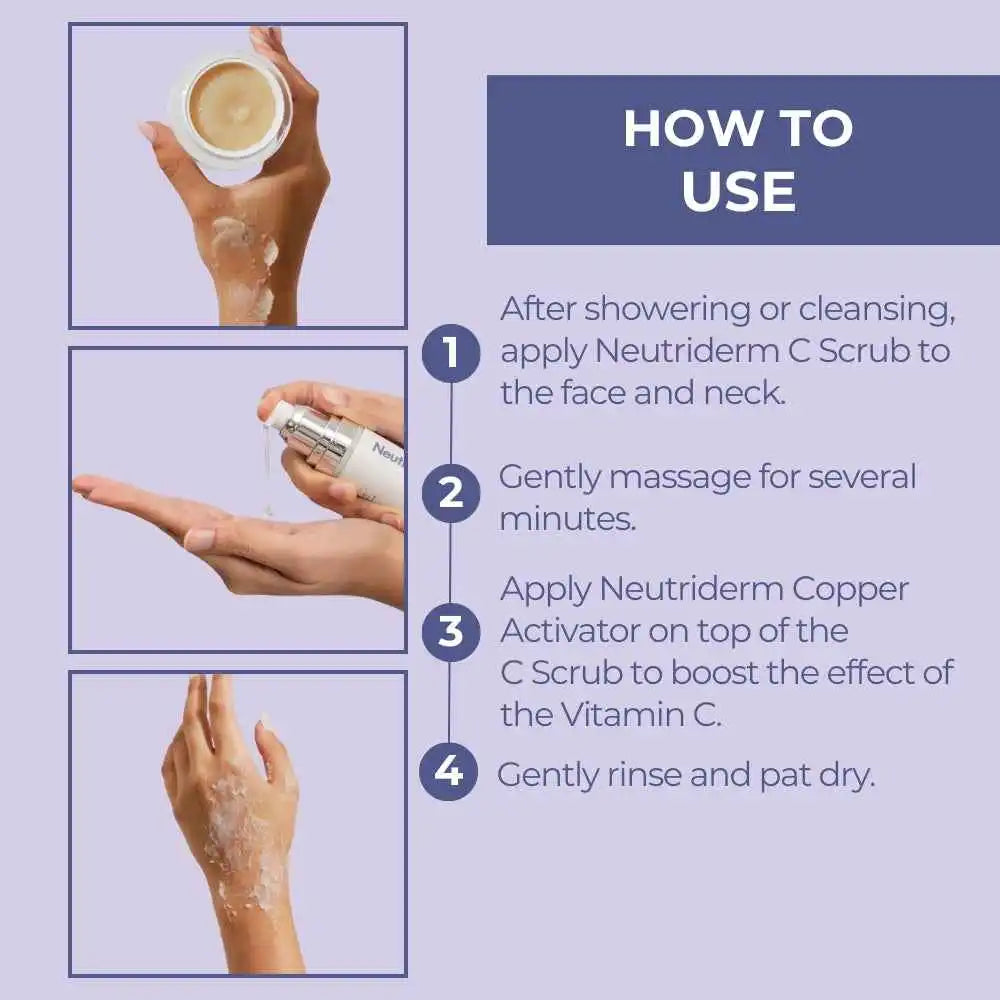 Neut

HOW TO USE

1 After showering or cleansing, apply Neutriderm C Scrub to the face and neck.

2 Gently massage for several minutes.

3 Apply Neutriderm Copper Activator on top of the C Scrub to boost the effect of the Vitamin C.

4 Gently rinse and pat dry.