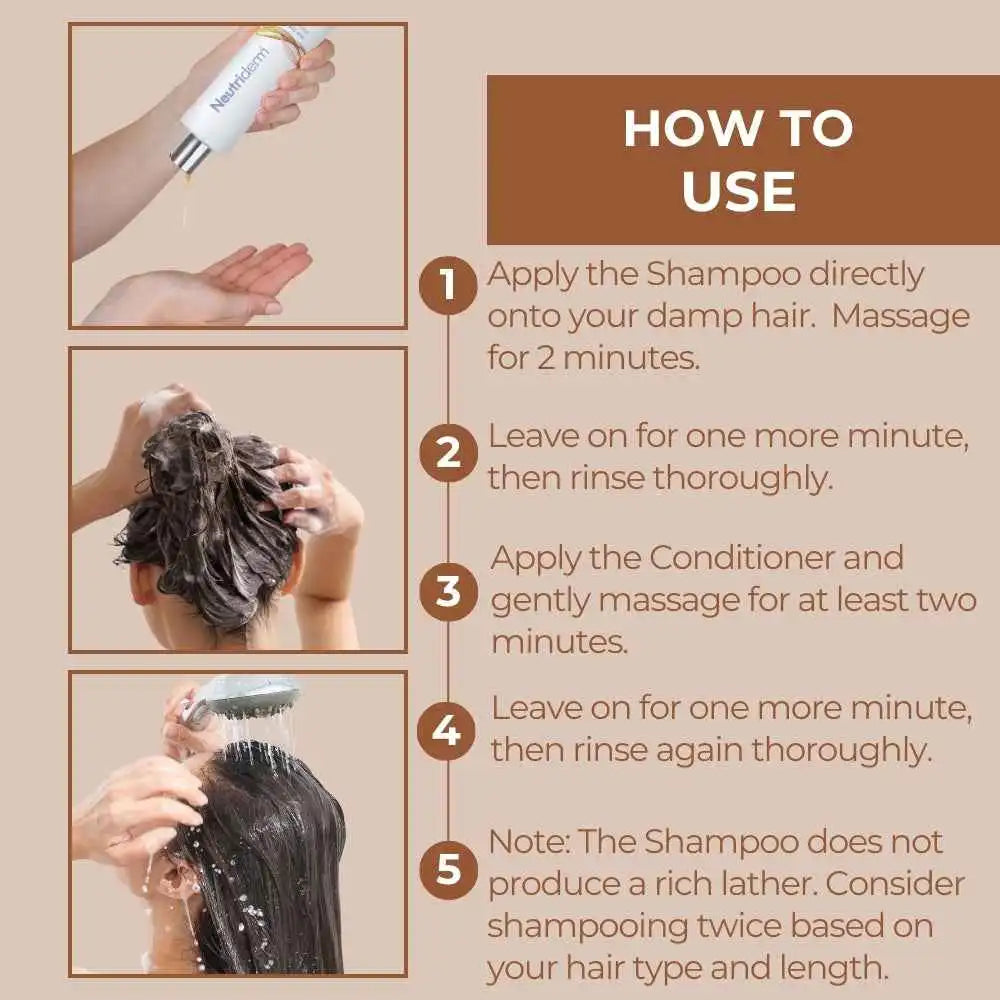 Neutriderm

HOW TO USE

1 Apply the Shampoo directly onto your damp hair. Massage for 2 minutes.

2 Leave on for one more minute, then rinse thoroughly.

3 Apply the Conditioner and gently massage for at least two minutes.

4 Leave on for one more minute, then rinse again thoroughly.

5 Note: The Shampoo does not produce a rich lather. Consider shampooing twice based on your hair type and length.