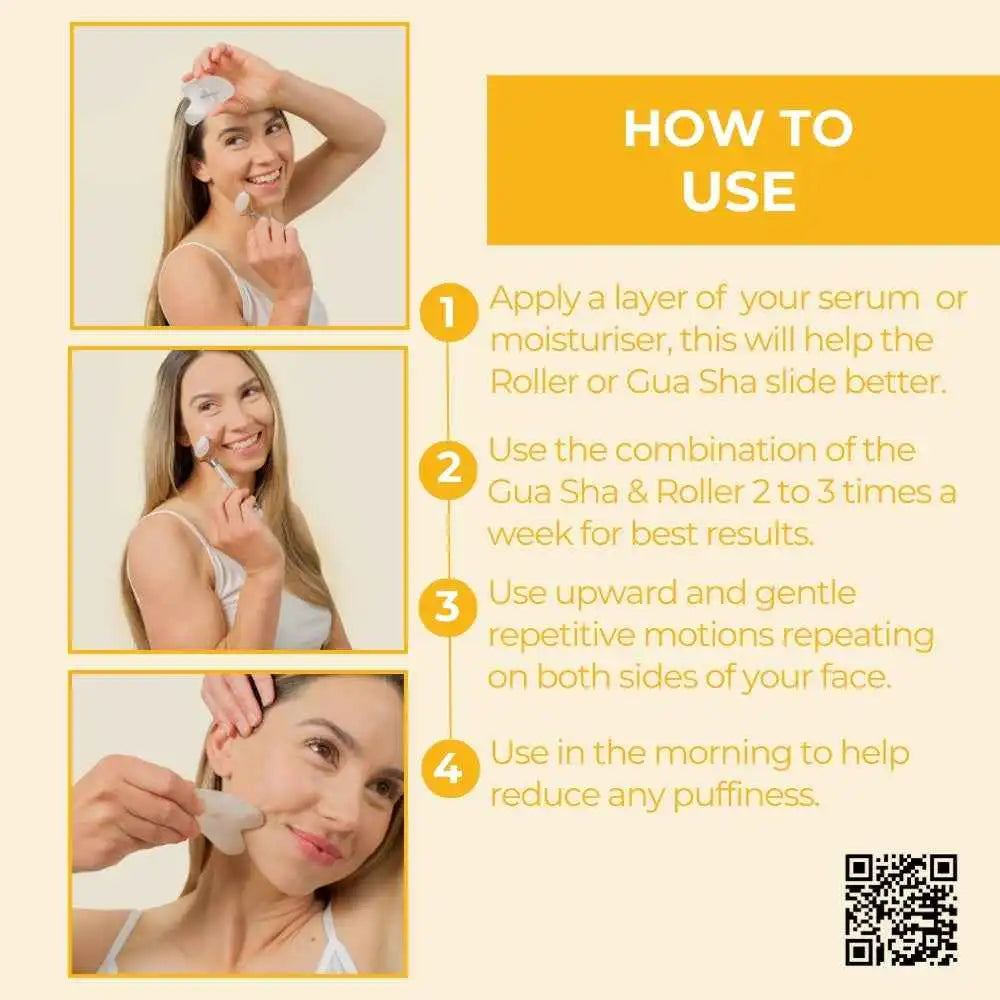 HOW TO USE

1 Apply a layer of your serum or moisturiser, this will help the Roller or Gua Sha slide better.

2 Use the combination of the Gua Sha & Roller 2 to 3 times a week for best results.

3 Use upward and gentle repetitive motions repeating on both sides of your face.

4 Use in the morning to help reduce any puffiness.