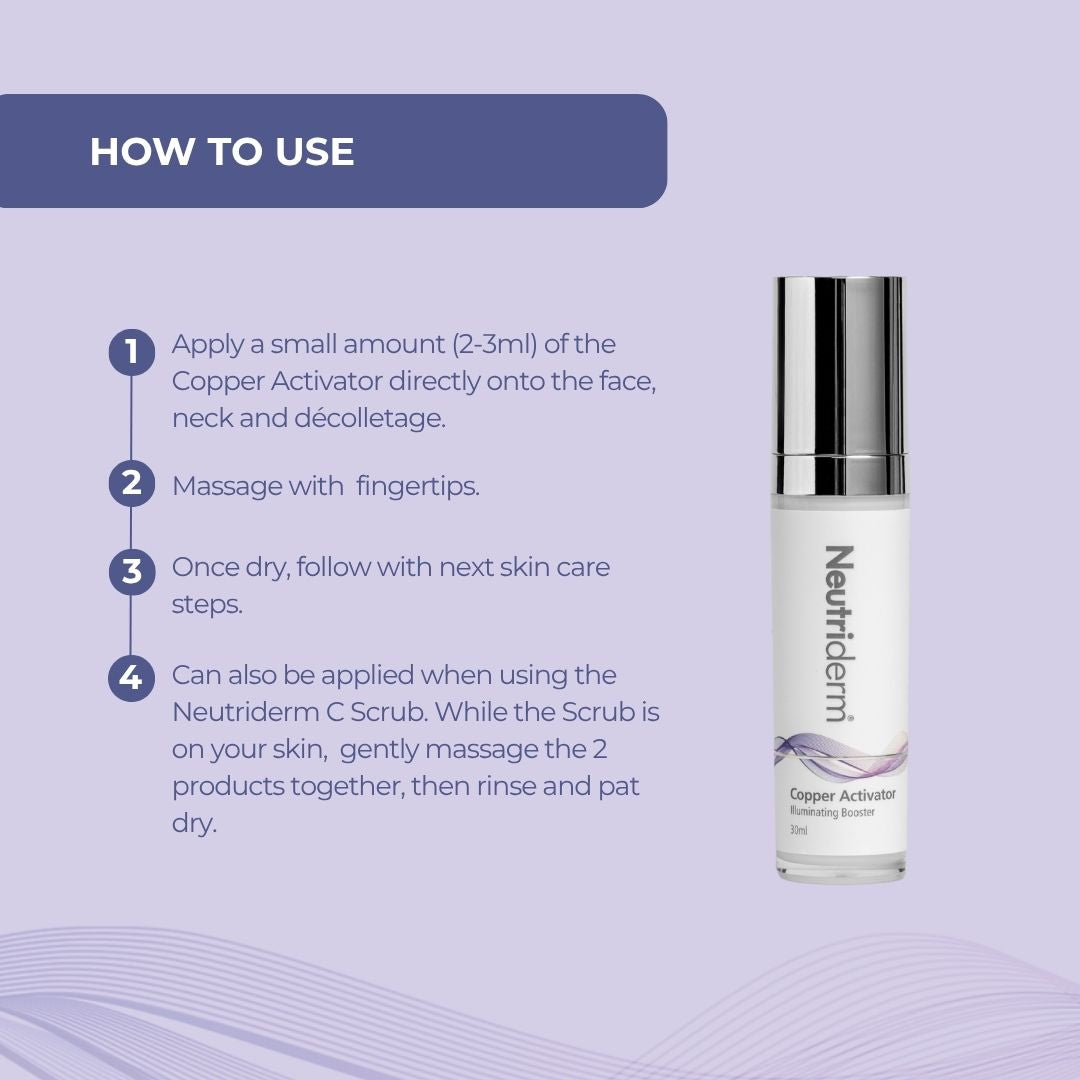 HOW TO USE

1 Apply a small amount (2-3ml) of the Copper Activator directly onto the face, neck and décolletage.

2 Massage with fingertips.

3 Once dry, follow with next skin care steps.

4 Can also be applied when using the Neutriderm C Scrub. While the Scrub is on your skin, gently massage the 2 products together, then rinse and pat dry.

Neutriderm®

Copper Activator
Illuminating Booster
30ml