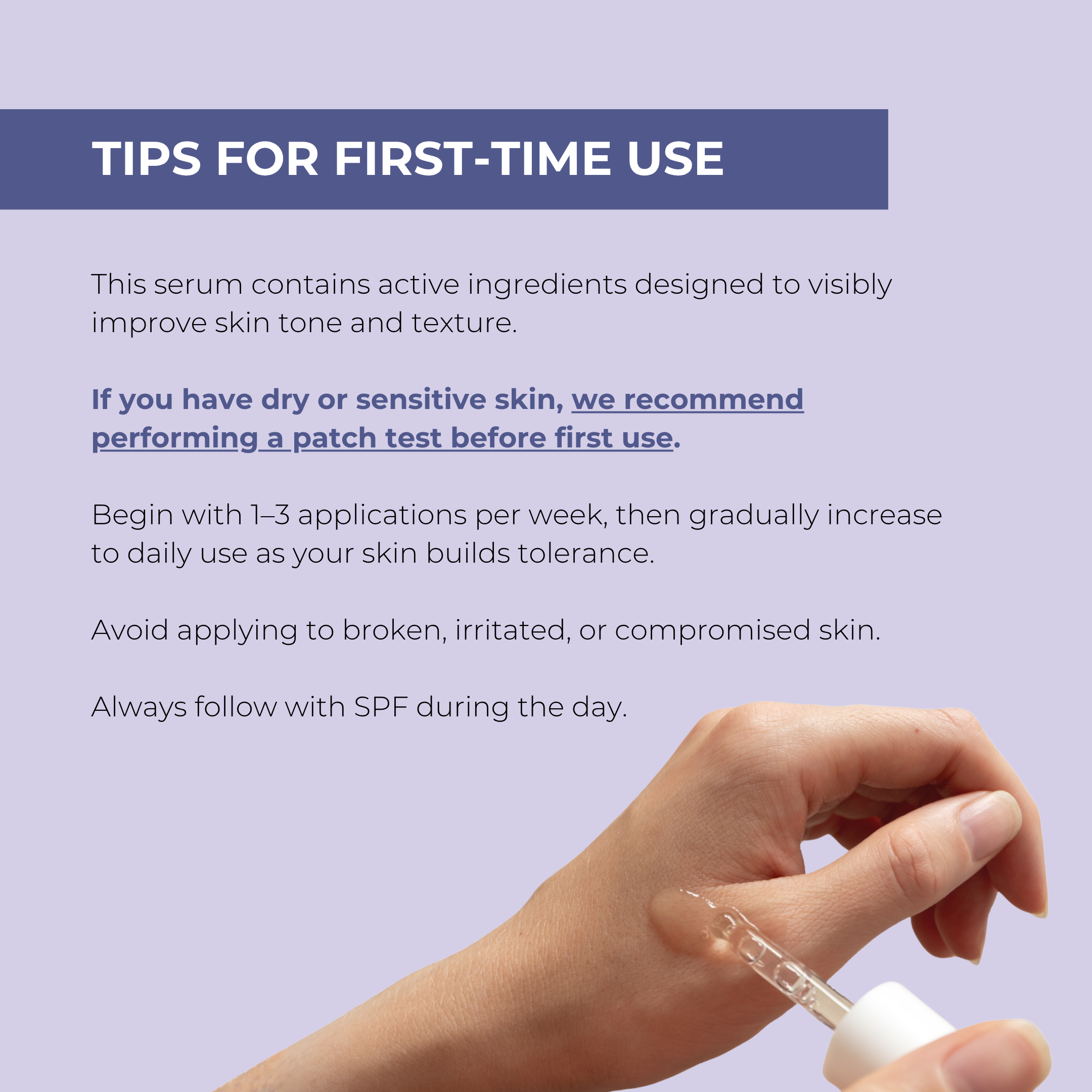 TIPS FOR FIRST-TIME USE

This serum contains active ingredients designed to visibly improve skin tone and texture.

If you have dry or sensitive skin, we recommend performing a patch test before first use.

Begin with 1–3 applications per week, then gradually increase to daily use as your skin builds tolerance.

Avoid applying to broken, irritated, or compromised skin.

Always follow with SPF during the day.